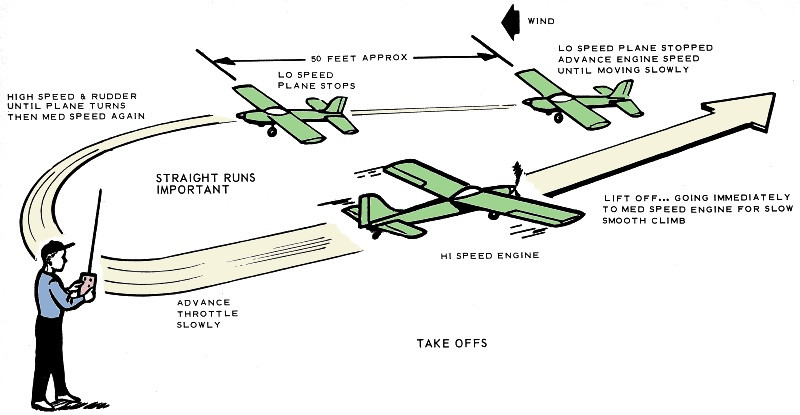 WIND

50 FEET APPROX

LO SPEED PLANE STOPPED ADVANCE ENGINE SPEED UNTIL MOVING SLOWLY

LO SPEED PLANE STOPS

HIGH SPEED & RUDDER UNTIL PLANE TURNS THEN MED SPEED AGAIN

STRAIGHT RUNS IMPORTANT

LIFT OFF... GOING IMMEDIATELY TO MED SPEED ENGINE FOR SLOW SMOOTH CLIMB

HI SPEED ENGINE

ADVANCE THROTTLE SLOWLY

TAKE OFFS